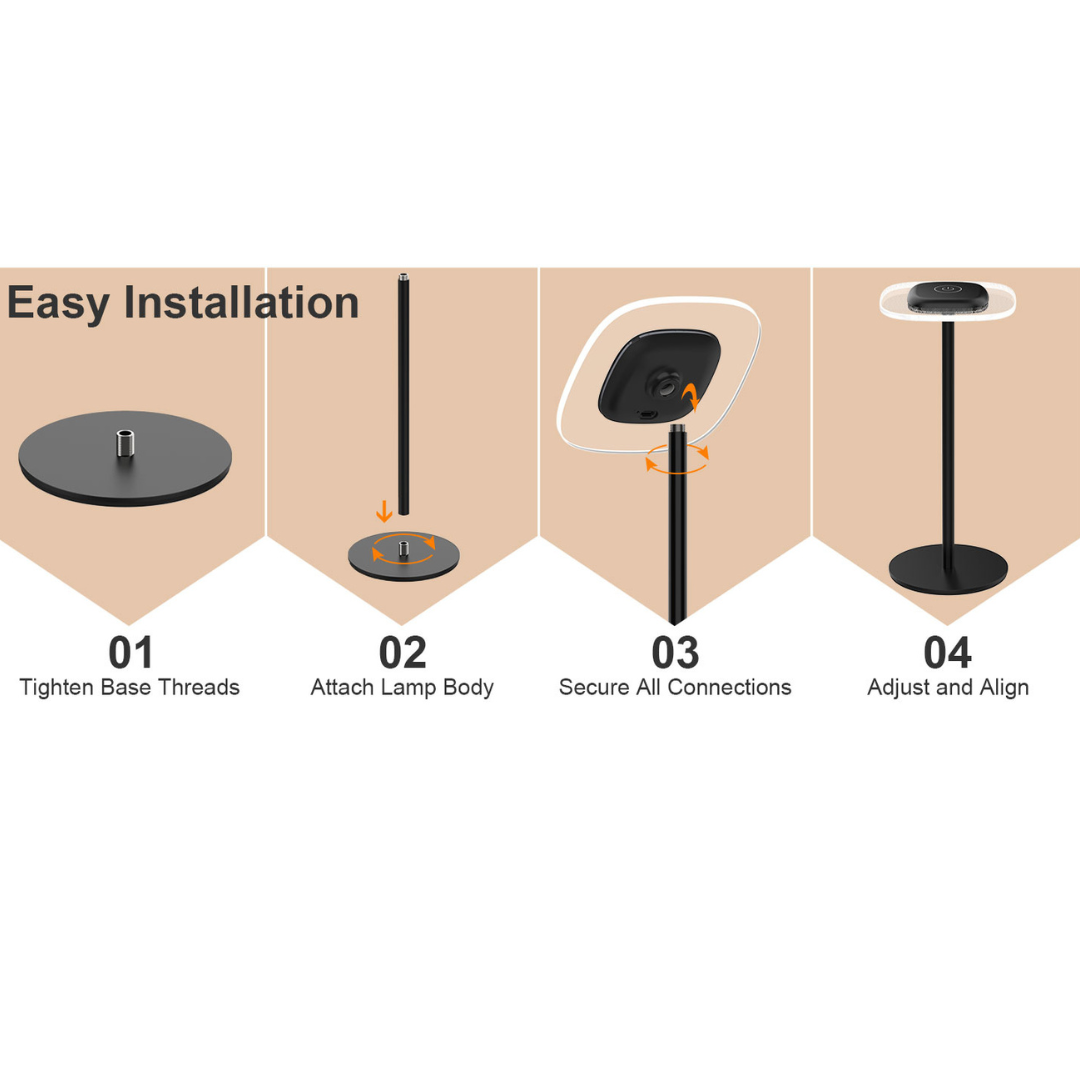 Easy Installation

01
Tighten Base Threads

02
Attach Lamp Body

03
Secure All Connections

04
Adjust and Align